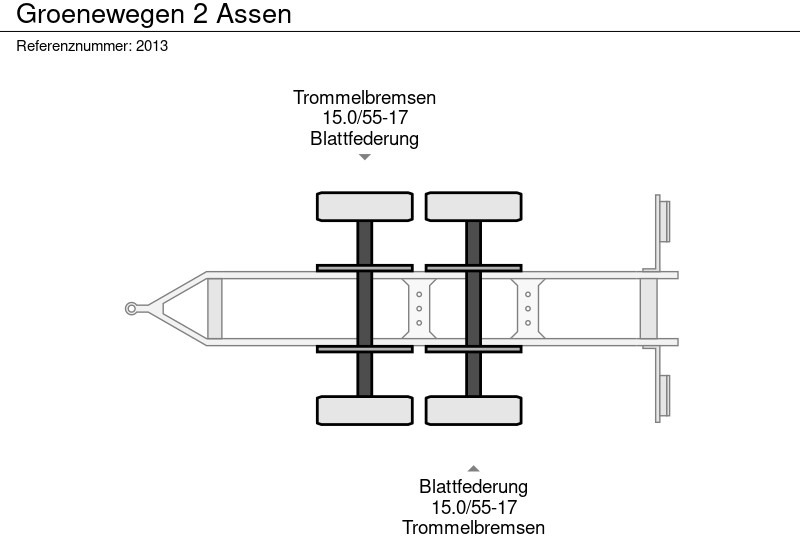 Groenewegen 2 Assen
Referenznummer: 2013

Trommelbremsen
15.0/55-17
Blattfederung

Blattfederung
15.0/55-17
Trommelbremsen