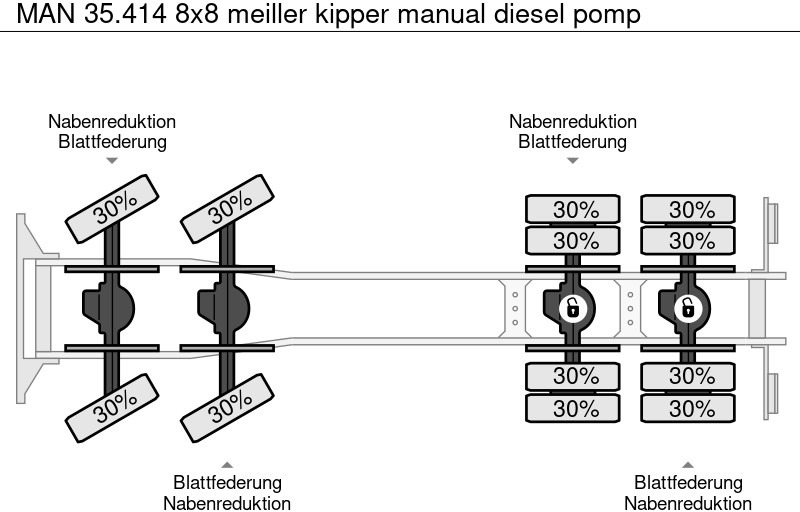 MAN 35.414 8x8 meiller kipper manual diesel pomp

Nabenreduktion
Blattfederung

Nabenreduktion
Blattfederung

30%
30%
30%
30%
30%
30%
30%
30%

30%
30%
30%
30%

Blattfederung
Nabenreduktion

Blattfederung
Nabenreduktion