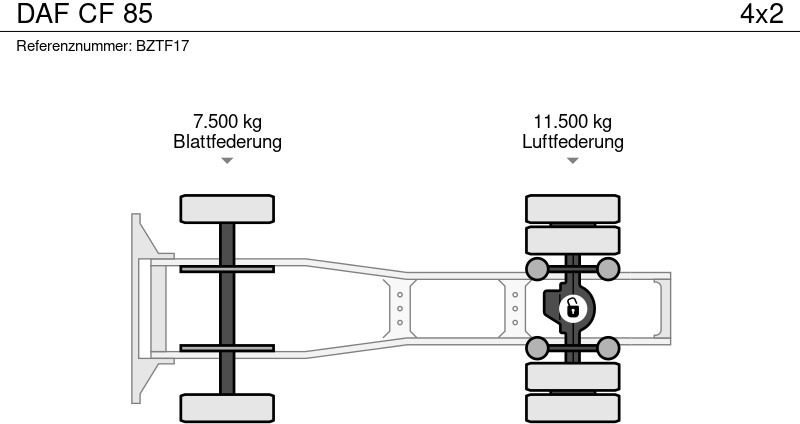 DAF CF 85

4x2

Referenznummer: BZTF17

7.500 kg
Blattfederung

11.500 kg
Luftfederung